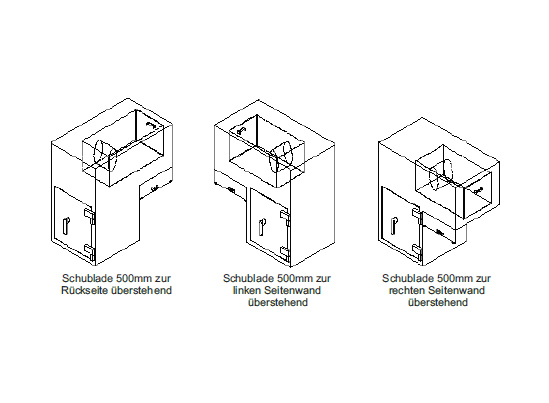 Schublade 500mm zur Rückseite überstehend

Schublade 500mm zur linken Seitenwand überstehend

Schublade 500mm zur rechten Seitenwand überstehend